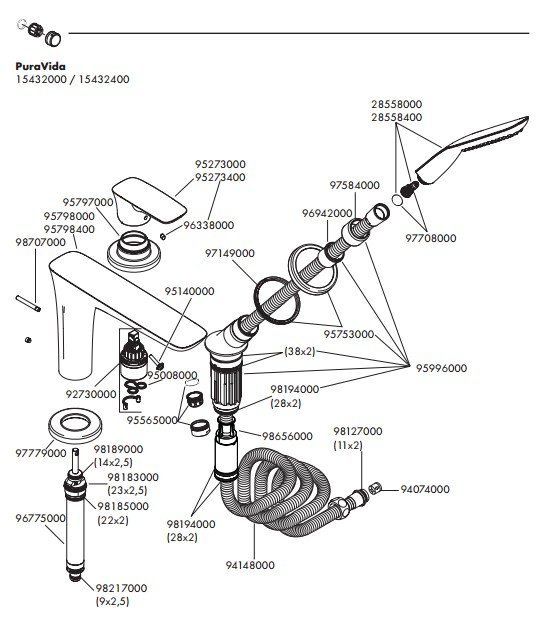 PuraVida
15432000 / 15432400

28558000
28558400

95273000
95273400

97584000

95797000
95798000
95798400

96942000

96338000

97708000

98707000

97149000

95140000

95753000

(38x2)

95996000

95008000

92730000

98194000
(28x2)

95565000

98656000

98127000
(11x2)

97779000

98189000
(14x2,5)

98183000
(23x2,5)

94074000

98185000
(22x2)

96775000

98194000
(28x2)

94148000

98217000
(9x2,5)